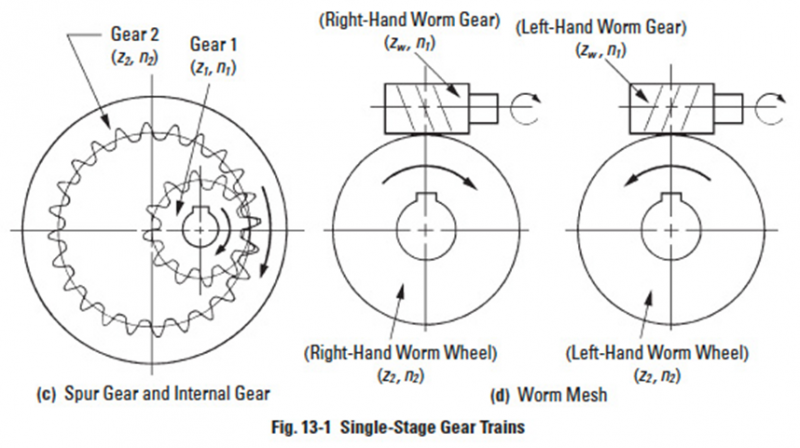 Gear 2
$(z_2, n_2)$

Gear 1
$(z_1, n_1)$

(Right-Hand Worm Gear)
$(z_w, n_1)$

(Left-Hand Worm Gear)
$(z_w, n_1)$

(Right-Hand Worm Wheel)
$(z_2, n_2)$

(Left-Hand Worm Wheel)
$(z_2, n_2)$

(c) Spur Gear and Internal Gear

(d) Worm Mesh

Fig. 13-1 Single-Stage Gear Trains